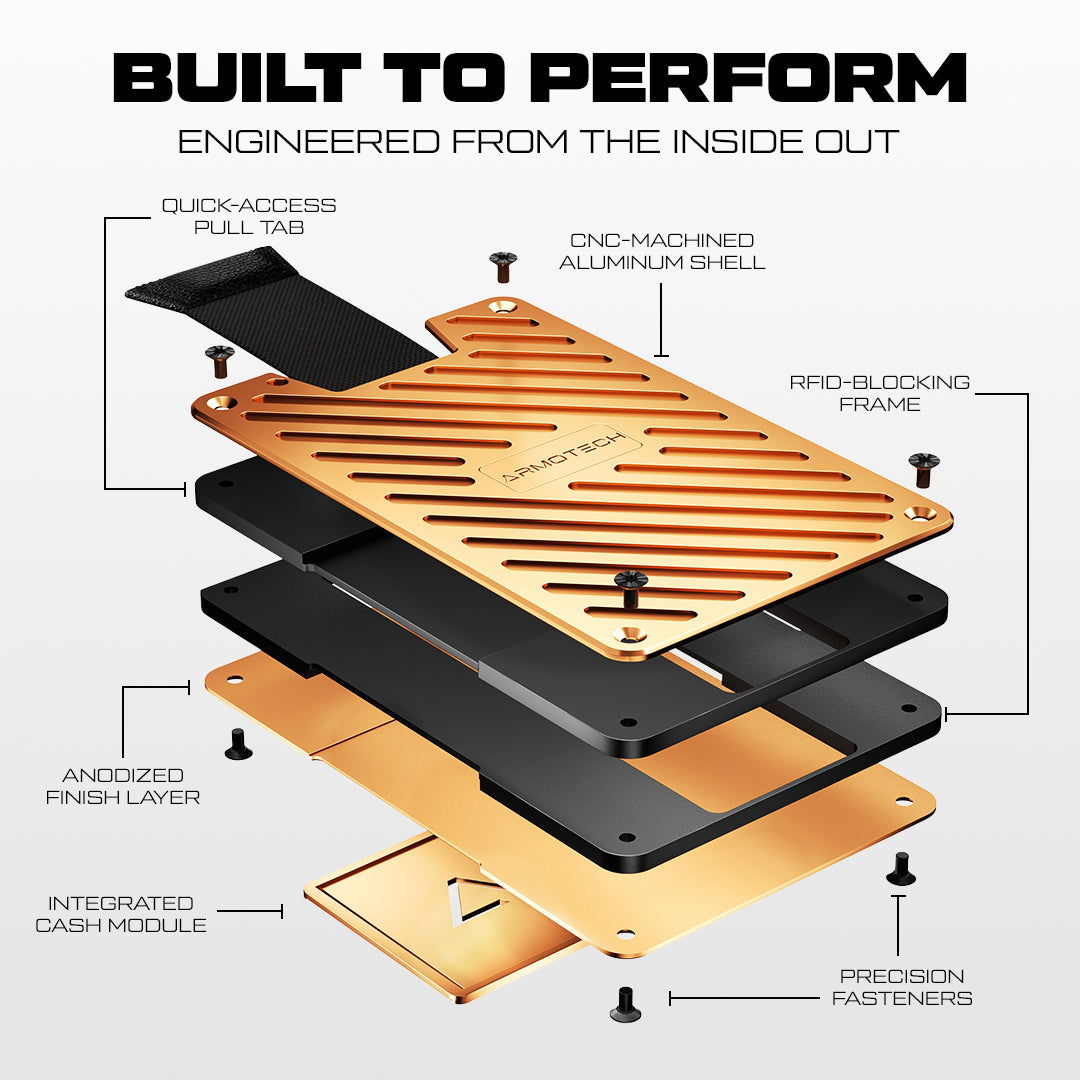 BUILT TO PERFORM
ENGINEERED FROM THE INSIDE OUT

QUICK-ACCESS PULL TAB

CNC-MACHINED ALUMINUM SHELL

RFID-BLOCKING FRAME

ARMOTECH

ANODIZED FINISH LAYER

INTEGRATED CASH MODULE

PRECISION FASTENERS